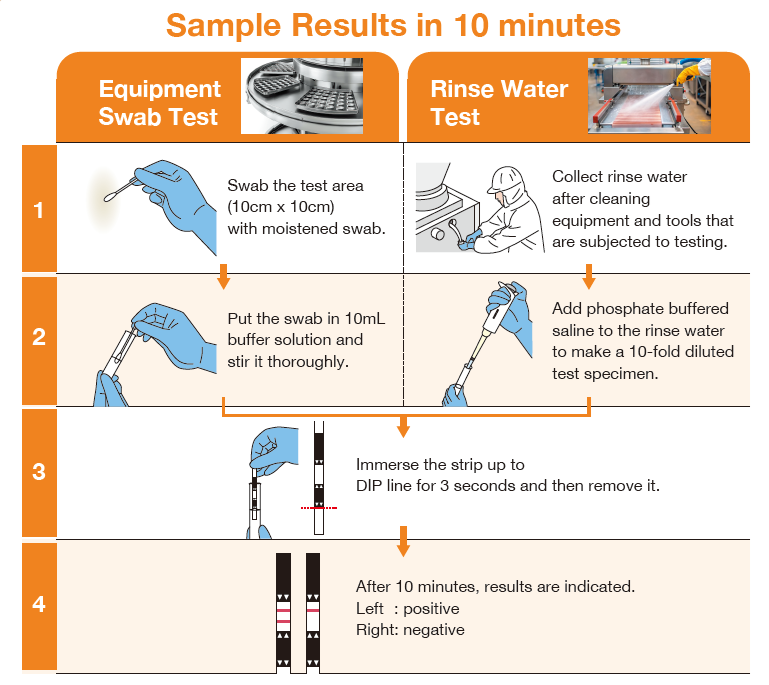 Sample Results in 10 minutes

Equipment Swab Test

Rinse Water Test

1

Swab the test area (10cm x 10cm) with moistened swab.

Collect rinse water after cleaning equipment and tools that are subjected to testing.

2

Put the swab in 10mL buffer solution and stir it thoroughly.

Add phosphate buffered saline to the rinse water to make a 10-fold diluted test specimen.

3

Immerse the strip up to DIP line for 3 seconds and then remove it.

4

After 10 minutes, results are indicated.
Left : positive
Right: negative