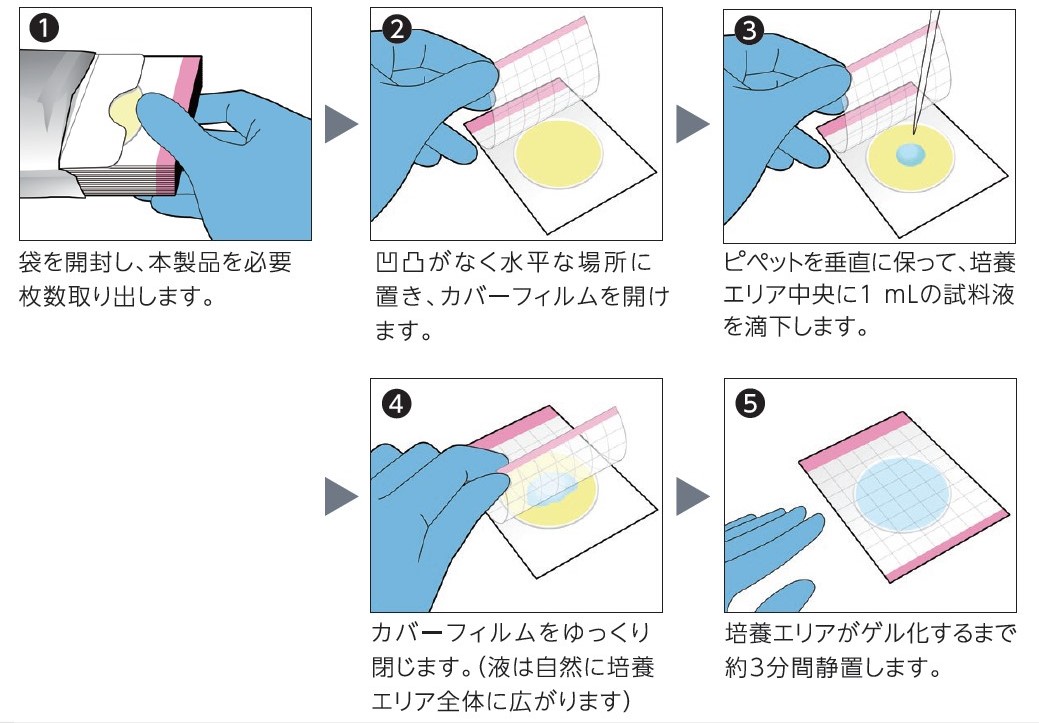 ❶

袋を開封し、本製品を必要枚数取り出します。

❷

凹凸がなく水平な場所に置き、カバーフィルムを開けます。

❸

ピペットを垂直に保って、培養エリア中央に1 mLの試料液を滴下します。

❹

カバーフィルムをゆっくり閉じます。（液は自然に培養エリア全体に広がります）

❺

培養エリアがゲル化するまで約3分間静置します。